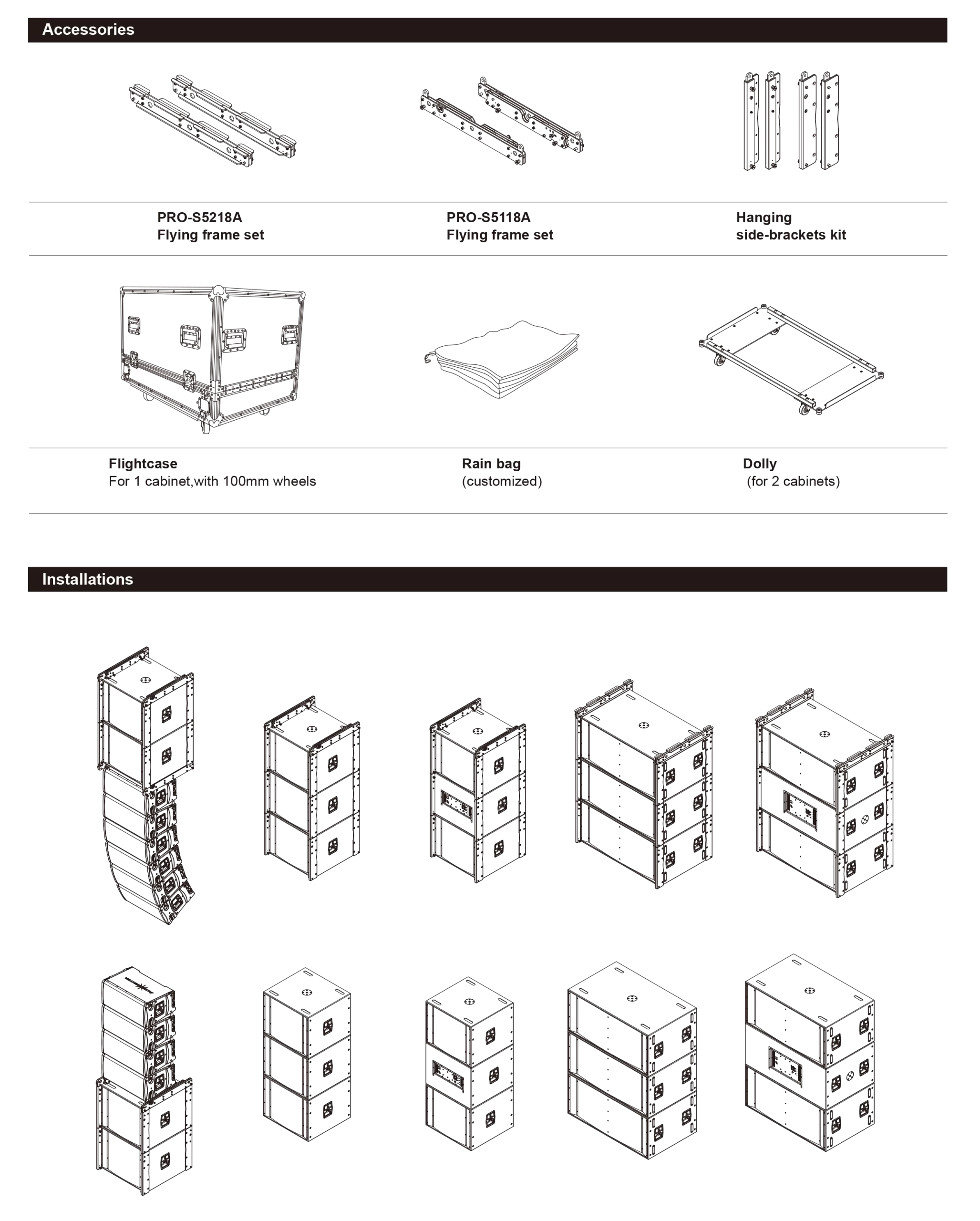 Accessories

PRO-S5218A
Flying frame set

PRO-S5118A
Flying frame set

Hanging
side-brackets kit

Flightcase
For 1 cabinet,with 100mm wheels

Rain bag
(customized)

Dolly
(for 2 cabinets)

Installations